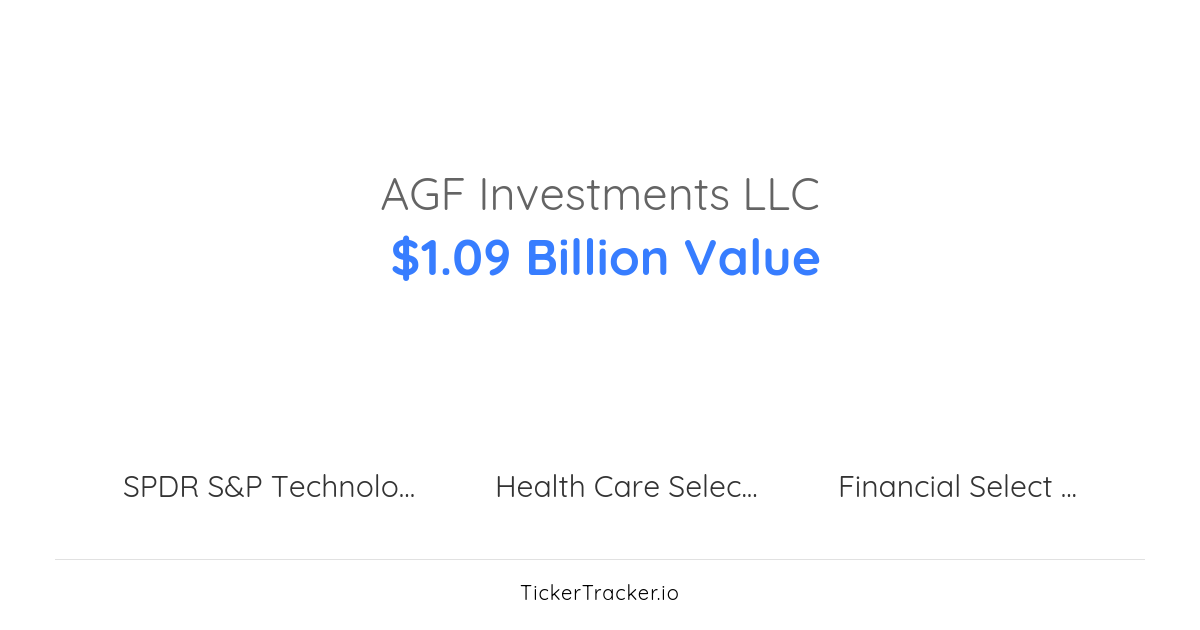 AGF Investments LLC
$1.09 Billion Value

SPDR S&P Technolo...

Health Care Selec...

Financial Select ...

TickerTracker.io